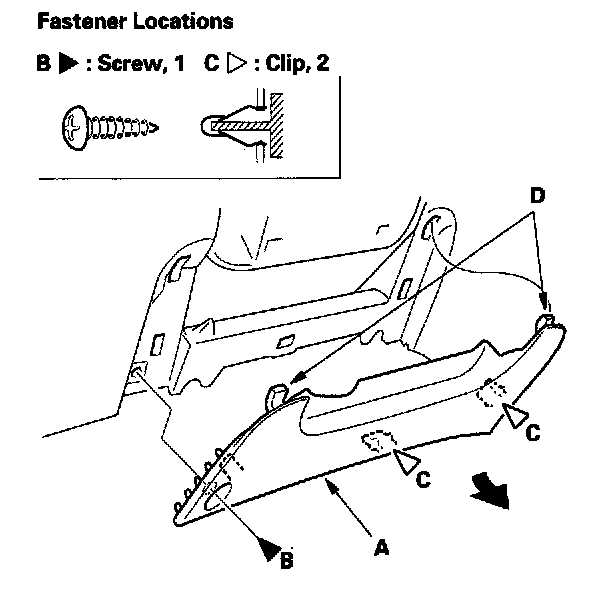 Fastener Locations

B ▶ : Screw, 1 C ▷ : Clip, 2

D

C

C

B

A