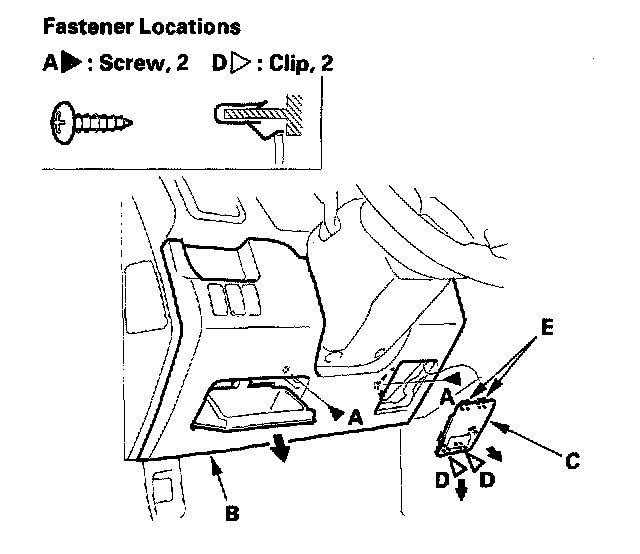 Fastener Locations

A▶ : Screw, 2 D▷ : Clip, 2

E

A

A

C

D D

B