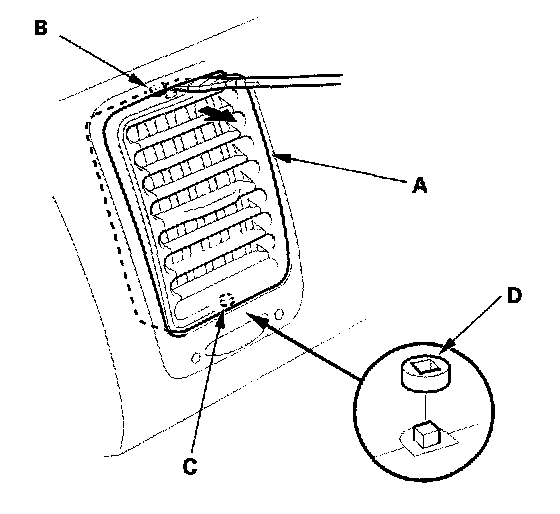 B
A
D
C