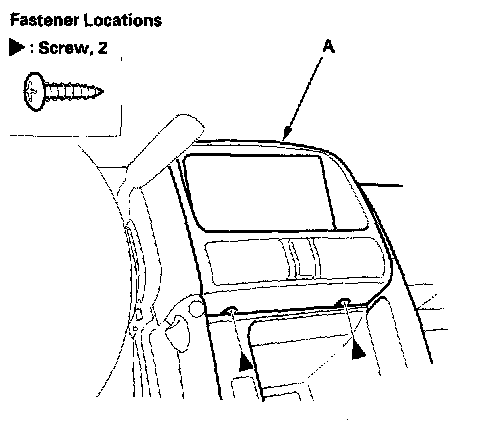 Fastener Locations
▶ : Screw, 2

A