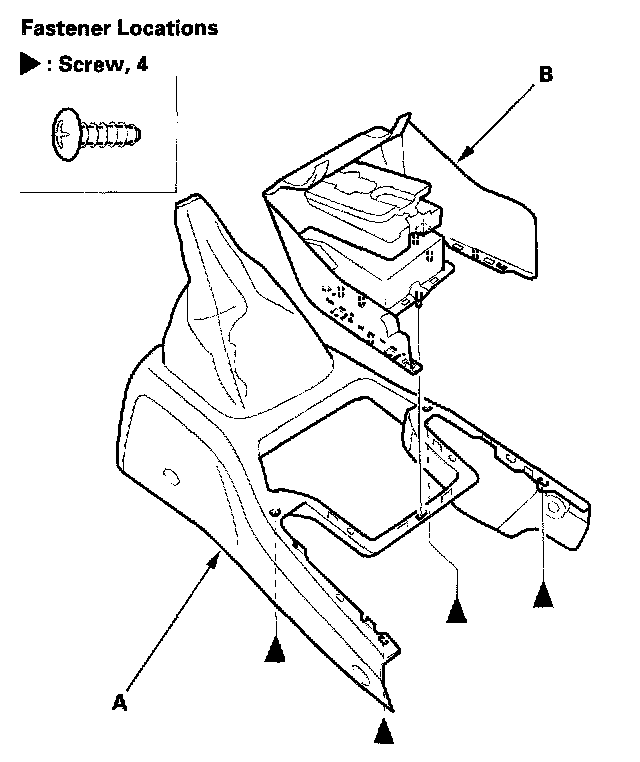 Fastener Locations

▶ : Screw, 4

B

A