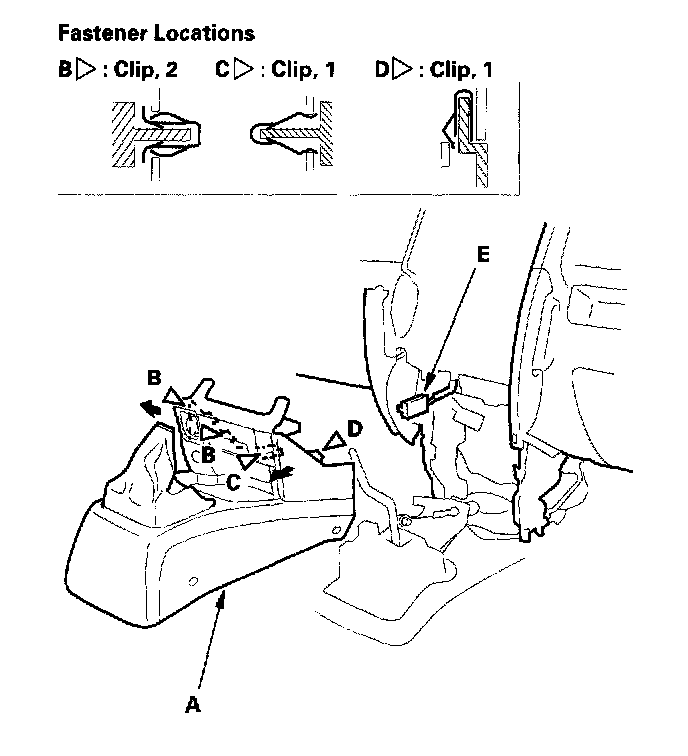 Fastener Locations

B▷ : Clip, 2 C▷ : Clip, 1 D▷ : Clip, 1

E

B

D

B

C

A