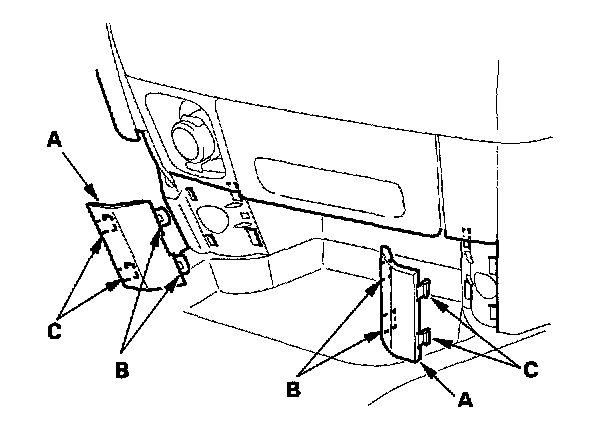 A
C
B
B
A
C