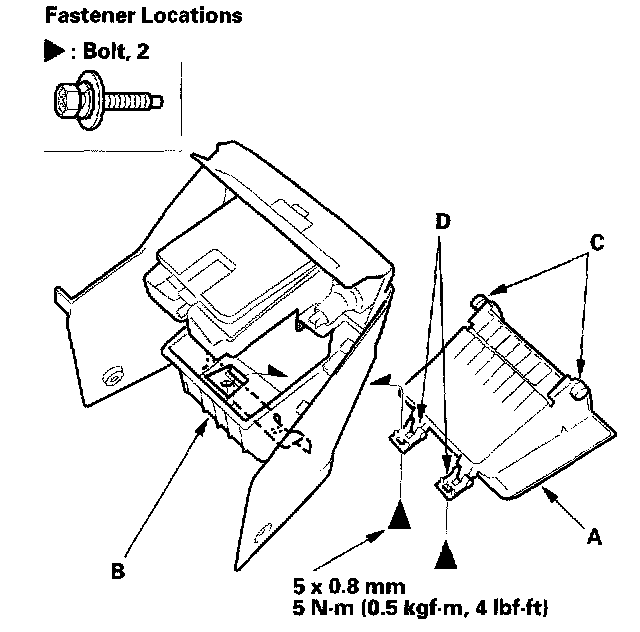 Fastener Locations

▶ : Bolt, 2

D

C

B

A

5 x 0.8 mm
5 N·m (0.5 kgf·m, 4 lbf·ft)