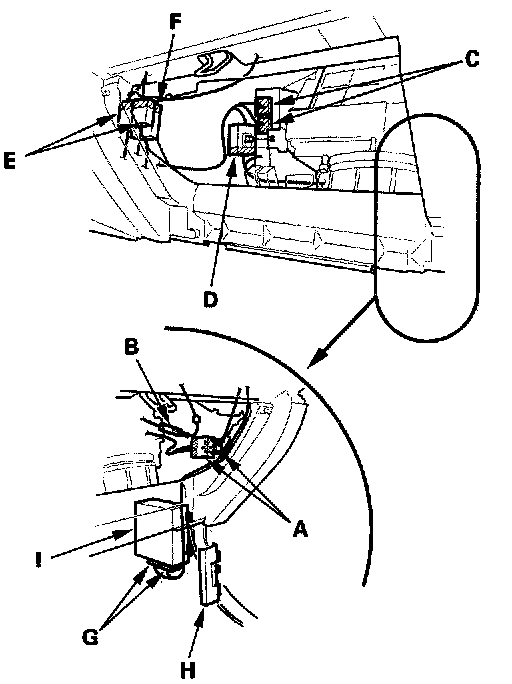 F
C
E
D
B
A
I
G
H