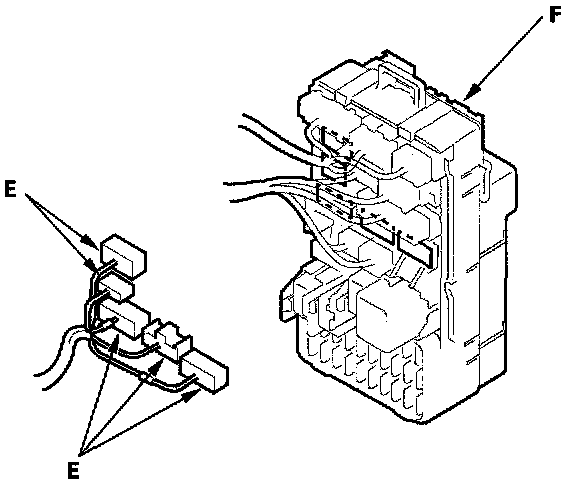 F

E

E