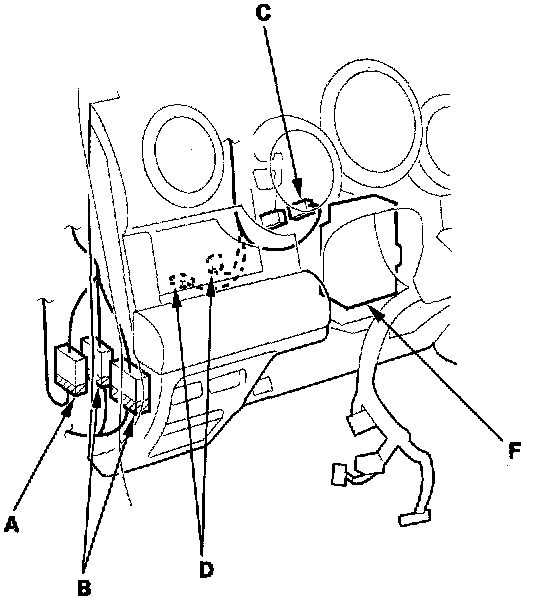 C

F

A

B

D