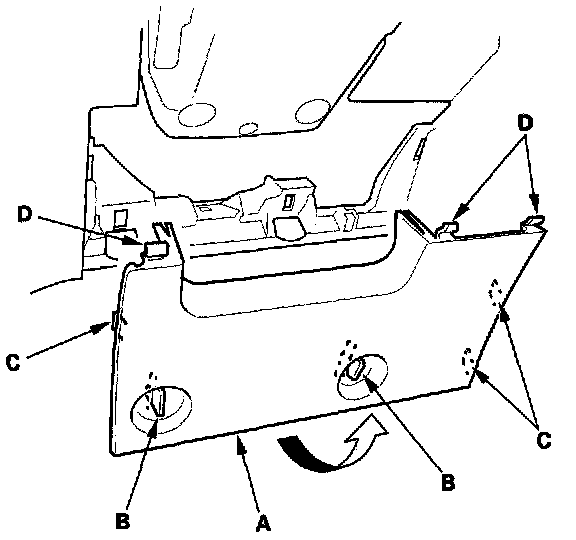 D
D
C
C
B
B
A