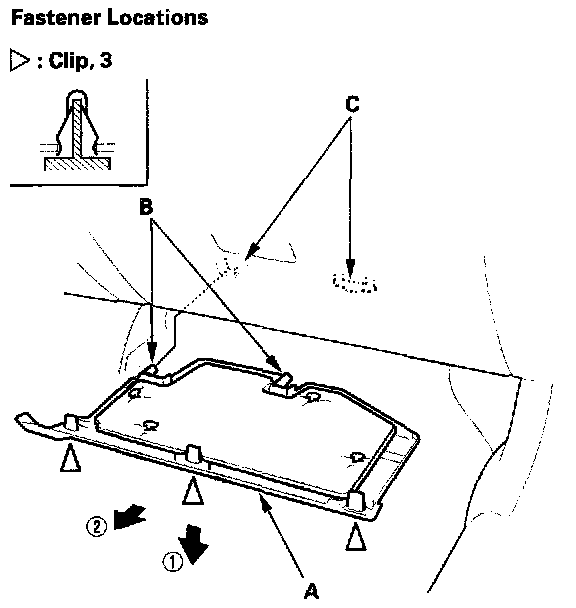 Fastener Locations

▷ : Clip, 3

C

B

②

①

A