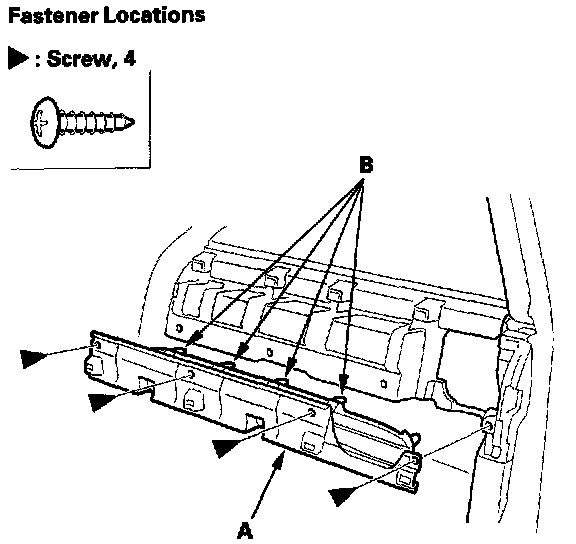 Fastener Locations

▶ : Screw, 4

B

A