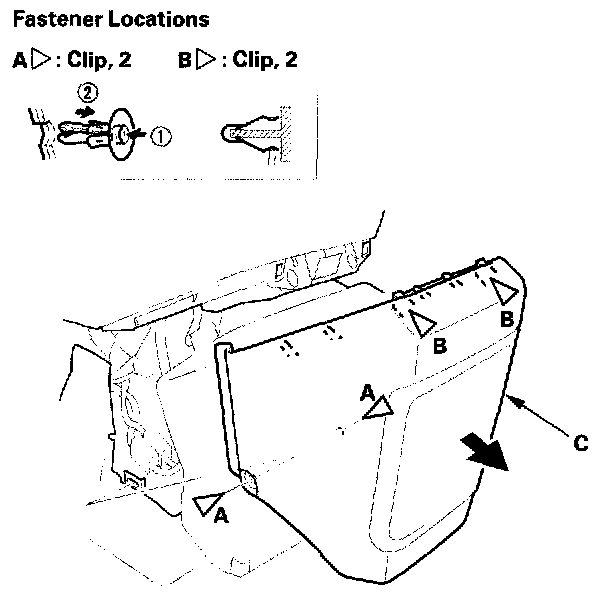 Fastener Locations

A▷: Clip, 2    B▷: Clip, 2

②
①

B
B
A
C
A