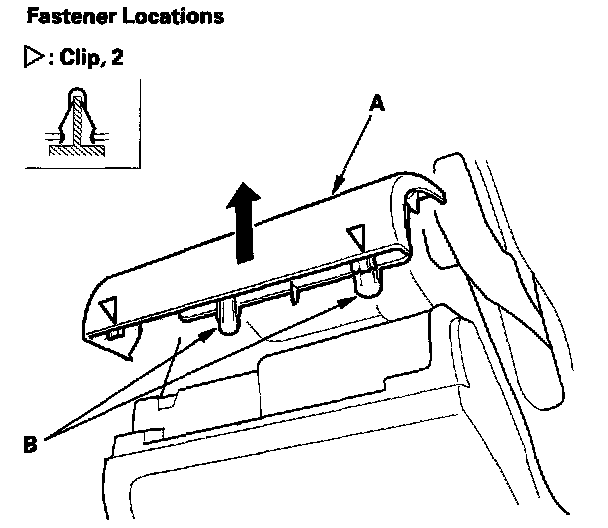 Fastener Locations

▷: Clip, 2

A

B