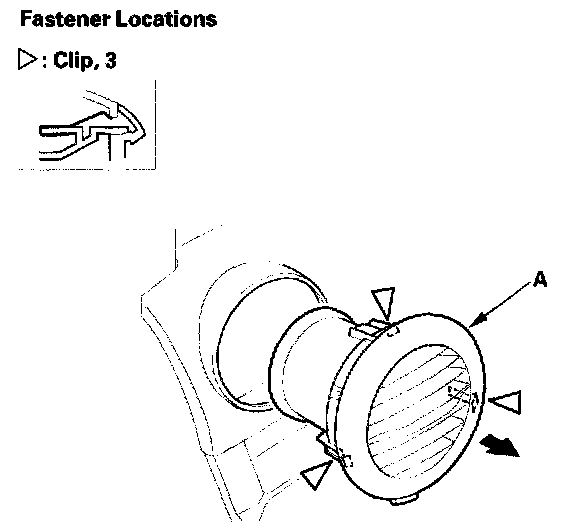 Fastener Locations

▷: Clip, 3

A