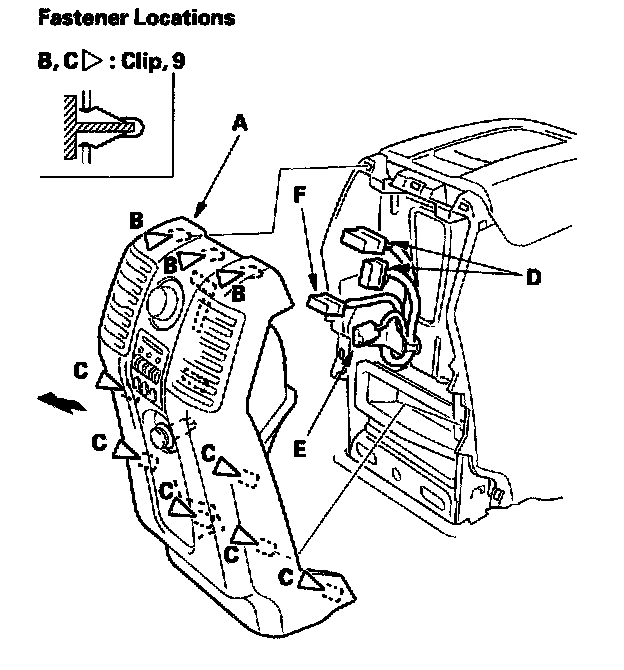 Fastener Locations

B, C ▷ : Clip, 9

A

B
B
B

F

D

C
C
C
C
C
C

E