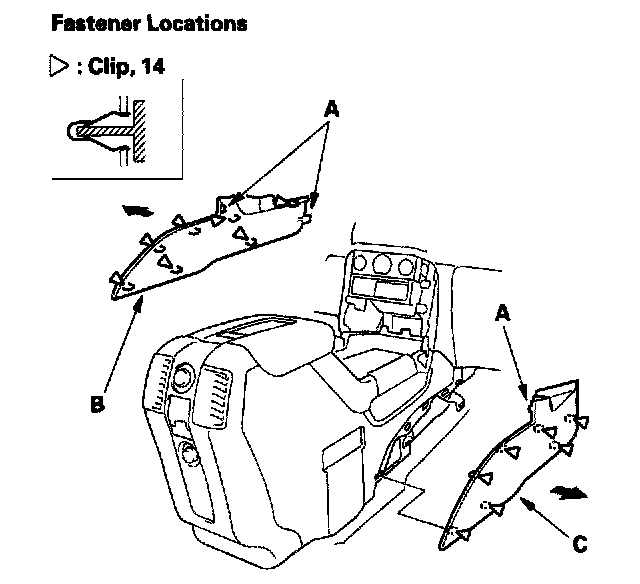 Fastener Locations

▷ : Clip, 14

A

B

A

C