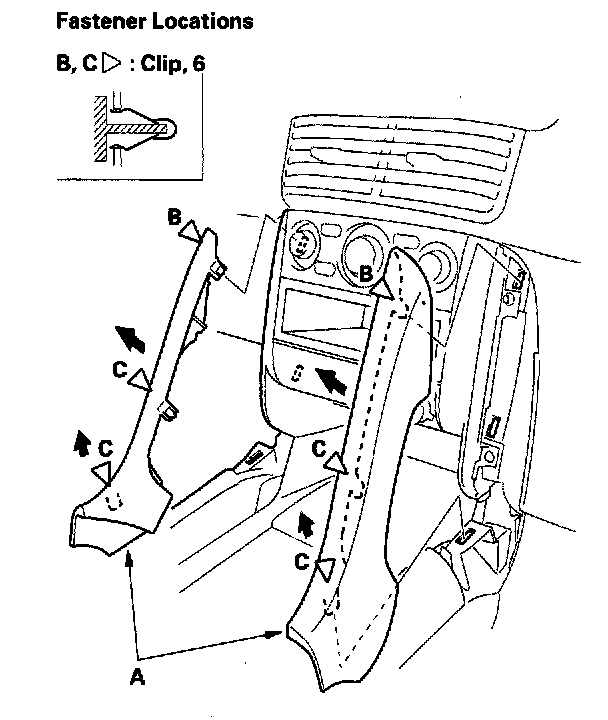 Fastener Locations

B, C ▷ : Clip, 6

B

B

C

C

C

C

A