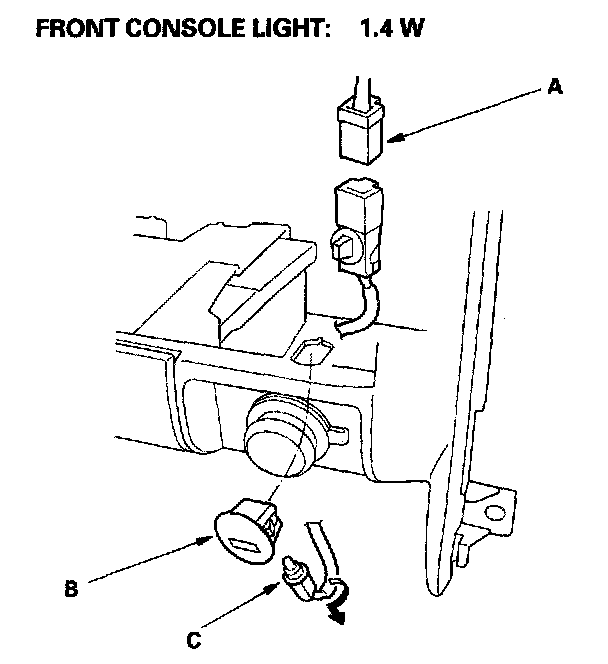 FRONT CONSOLE LIGHT: 1.4 W

A

B

C