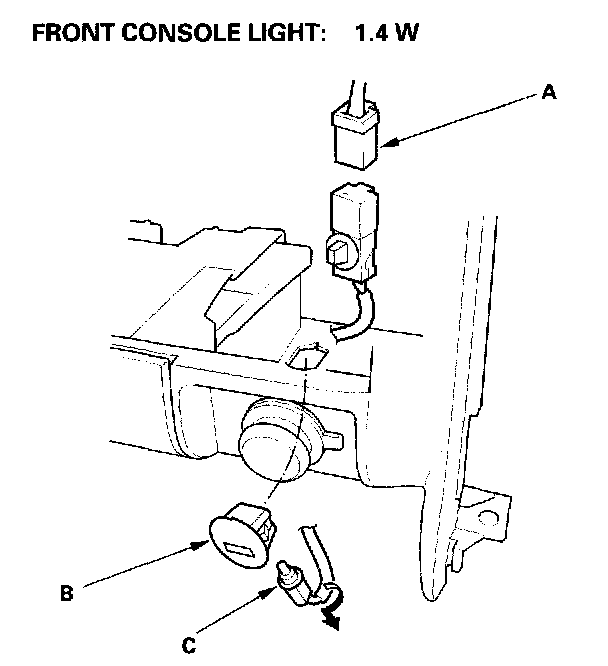 FRONT CONSOLE LIGHT: 1.4 W

A

B

C