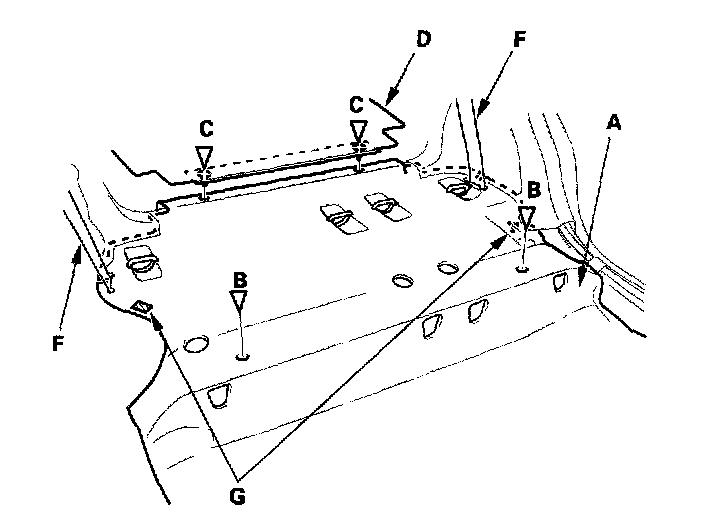 D
F
C
C
A
B
F
B
G