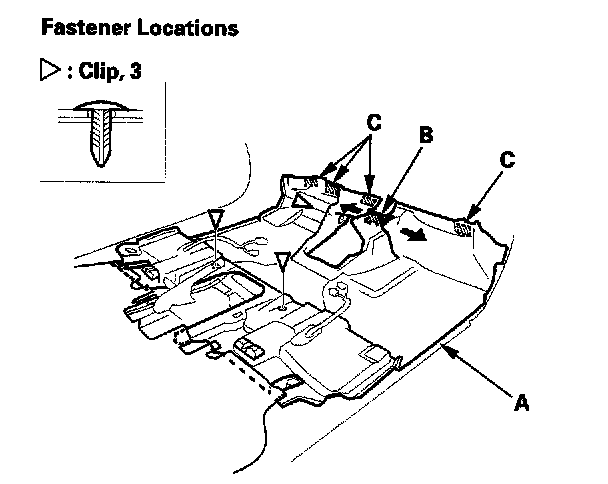 Fastener Locations

▷ : Clip, 3

C

B

C

A