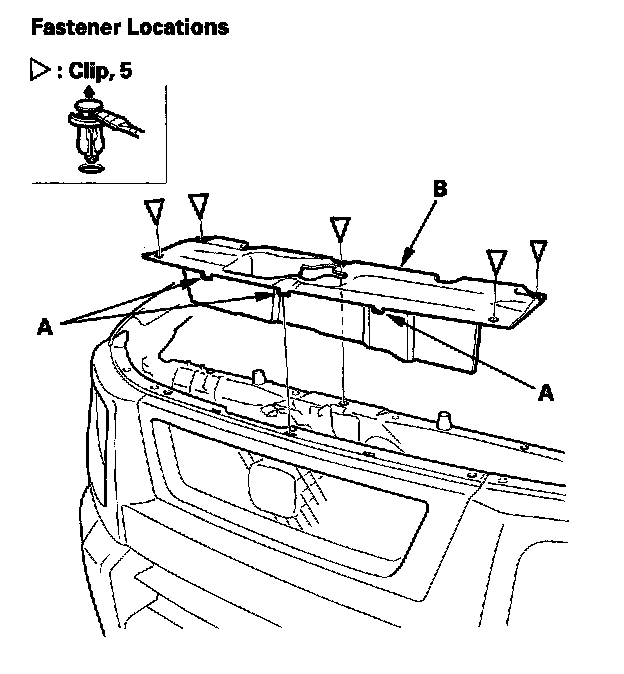 Fastener Locations

▷ : Clip, 5

B

A

A