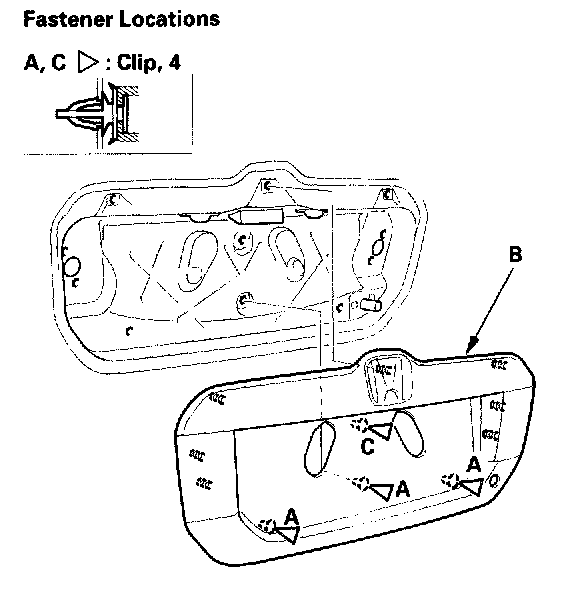 Fastener Locations

A, C ▷ : Clip, 4

B

C

A

A

A