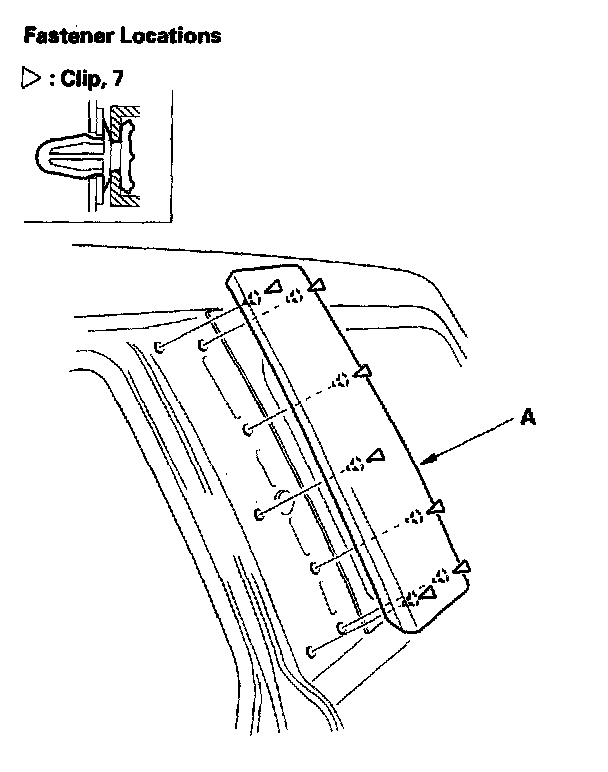 Fastener Locations

▷ : Clip, 7

A