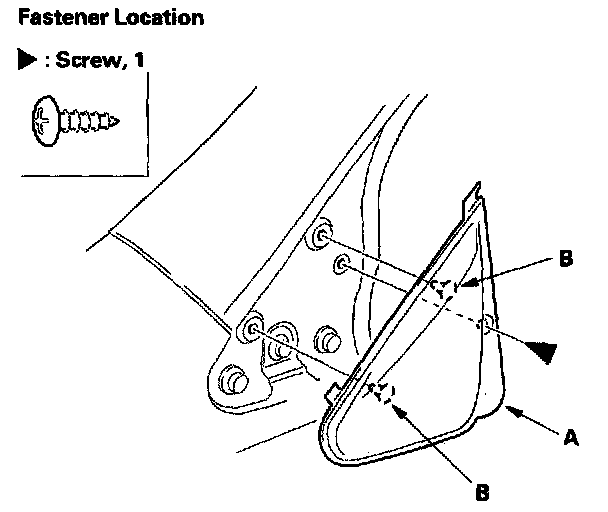 Fastener Location

▶ : Screw, 1

B

A

B