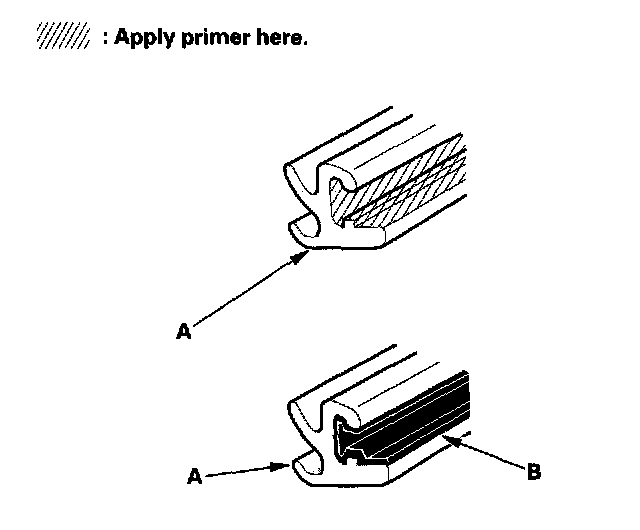 : Apply primer here.

A

A

B