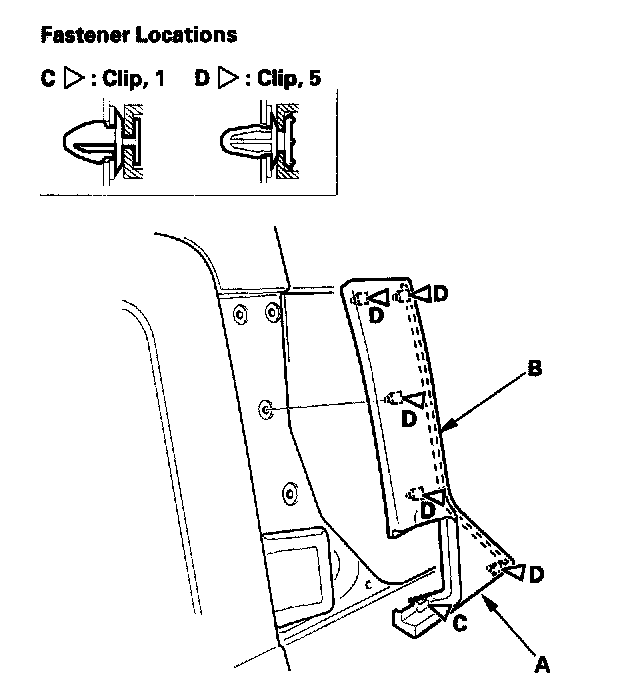 Fastener Locations

C ▷ : Clip, 1 D ▷ : Clip, 5

D
D
B
D
D
D
C
A