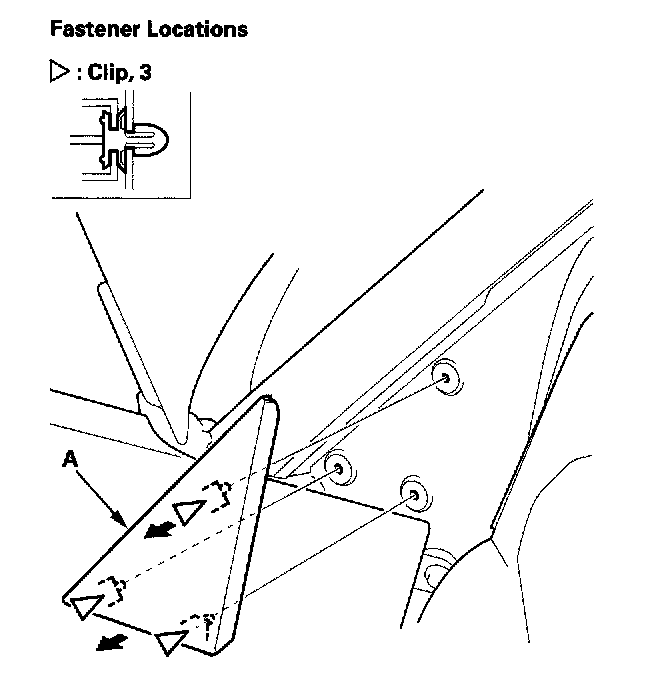 Fastener Locations

▷ : Clip, 3

A