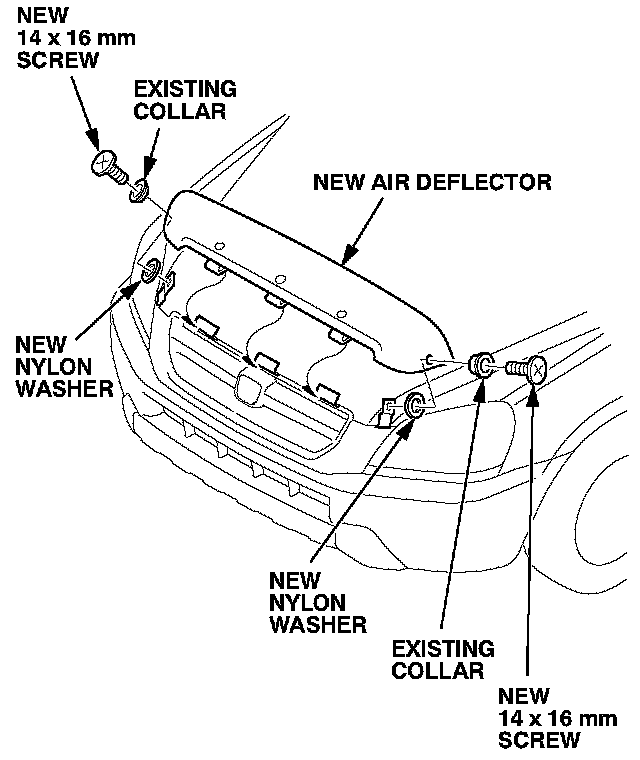 NEW
14 x 16 mm
SCREW

EXISTING
COLLAR

NEW AIR DEFLECTOR

NEW
NYLON
WASHER

NEW
NYLON
WASHER

EXISTING
COLLAR

NEW
14 x 16 mm
SCREW