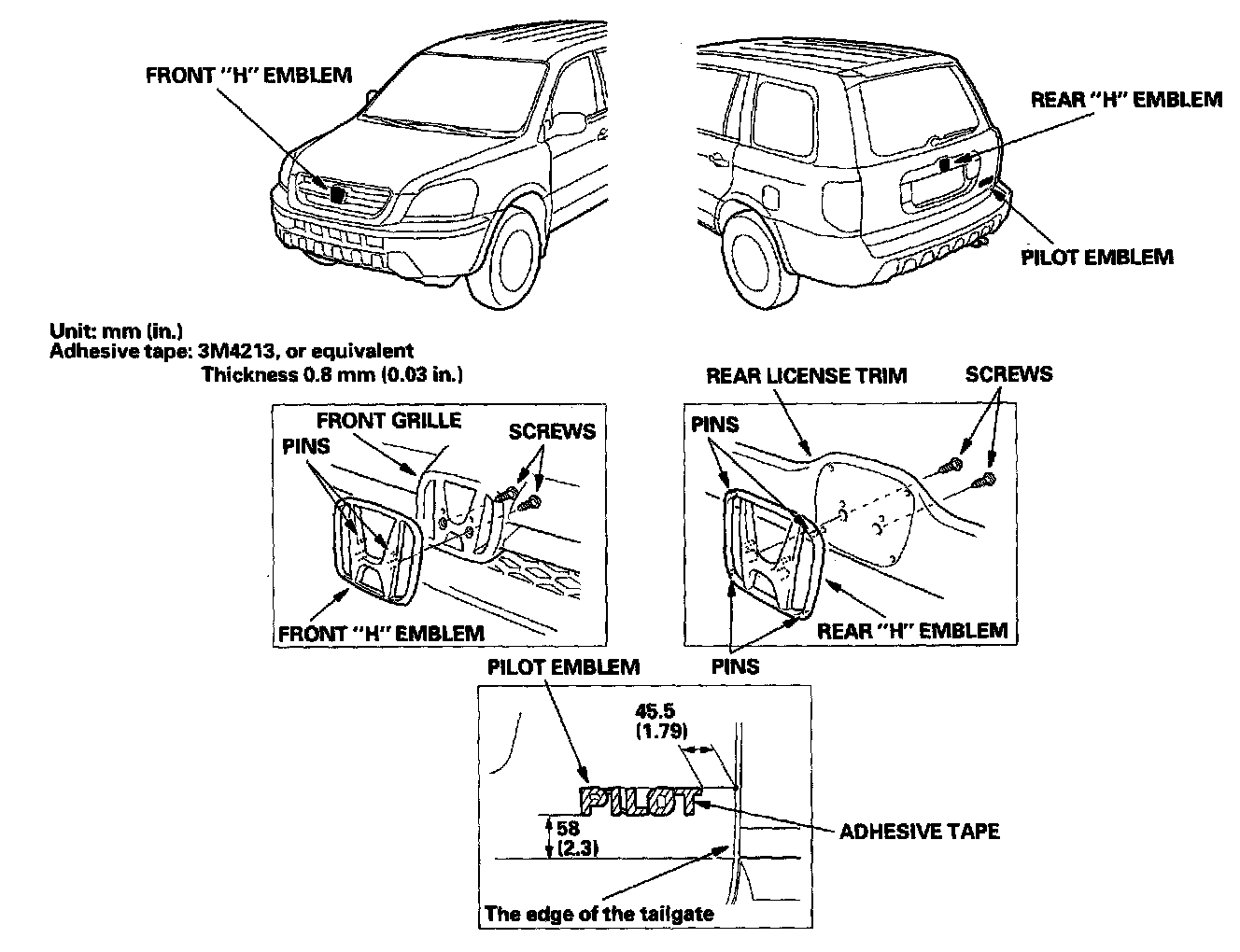 FRONT "H" EMBLEM

REAR "H" EMBLEM

PILOT EMBLEM

Unit: mm (in.)
Adhesive tape: 3M4213, or equivalent
Thickness 0.8 mm (0.03 in.)

FRONT GRILLE

PINS

SCREWS

FRONT "H" EMBLEM

REAR LICENSE TRIM

SCREWS

PINS

REAR "H" EMBLEM

PINS

PILOT EMBLEM

45.5
(1.79)

PILOT

58
(2.3)

ADHESIVE TAPE

The edge of the tailgate