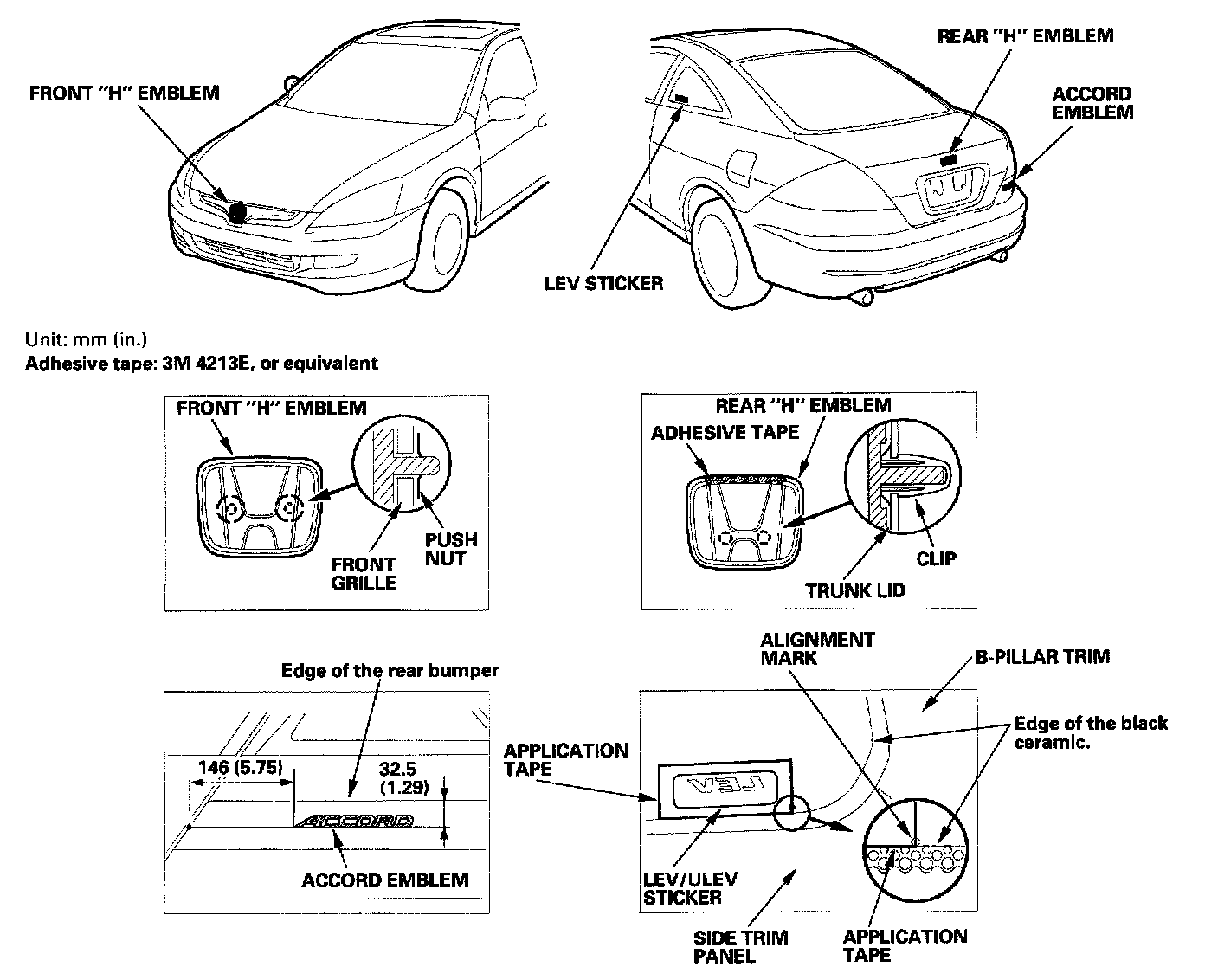 FRONT "H" EMBLEM

REAR "H" EMBLEM

ACCORD EMBLEM

LEV STICKER

Unit: mm (in.)
Adhesive tape: 3M 4213E, or equivalent

FRONT "H" EMBLEM

FRONT GRILLE

PUSH NUT

REAR "H" EMBLEM

ADHESIVE TAPE

CLIP

TRUNK LID

Edge of the rear bumper

146 (5.75)

32.5 (1.29)

ACCORD

ACCORD EMBLEM

ALIGNMENT MARK

B-PILLAR TRIM

Edge of the black ceramic.

APPLICATION TAPE

LEV

LEV/ULEV STICKER

SIDE TRIM PANEL

APPLICATION TAPE