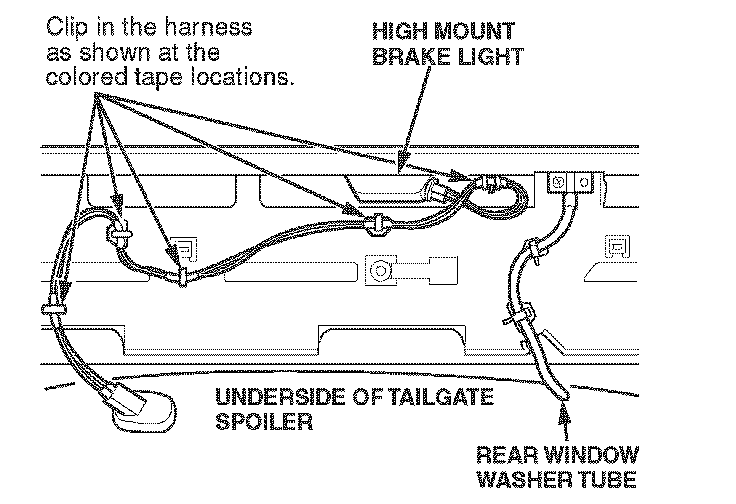 Clip in the harness as shown at the colored tape locations.

HIGH MOUNT BRAKE LIGHT

UNDERSIDE OF TAILGATE SPOILER

REAR WINDOW WASHER TUBE