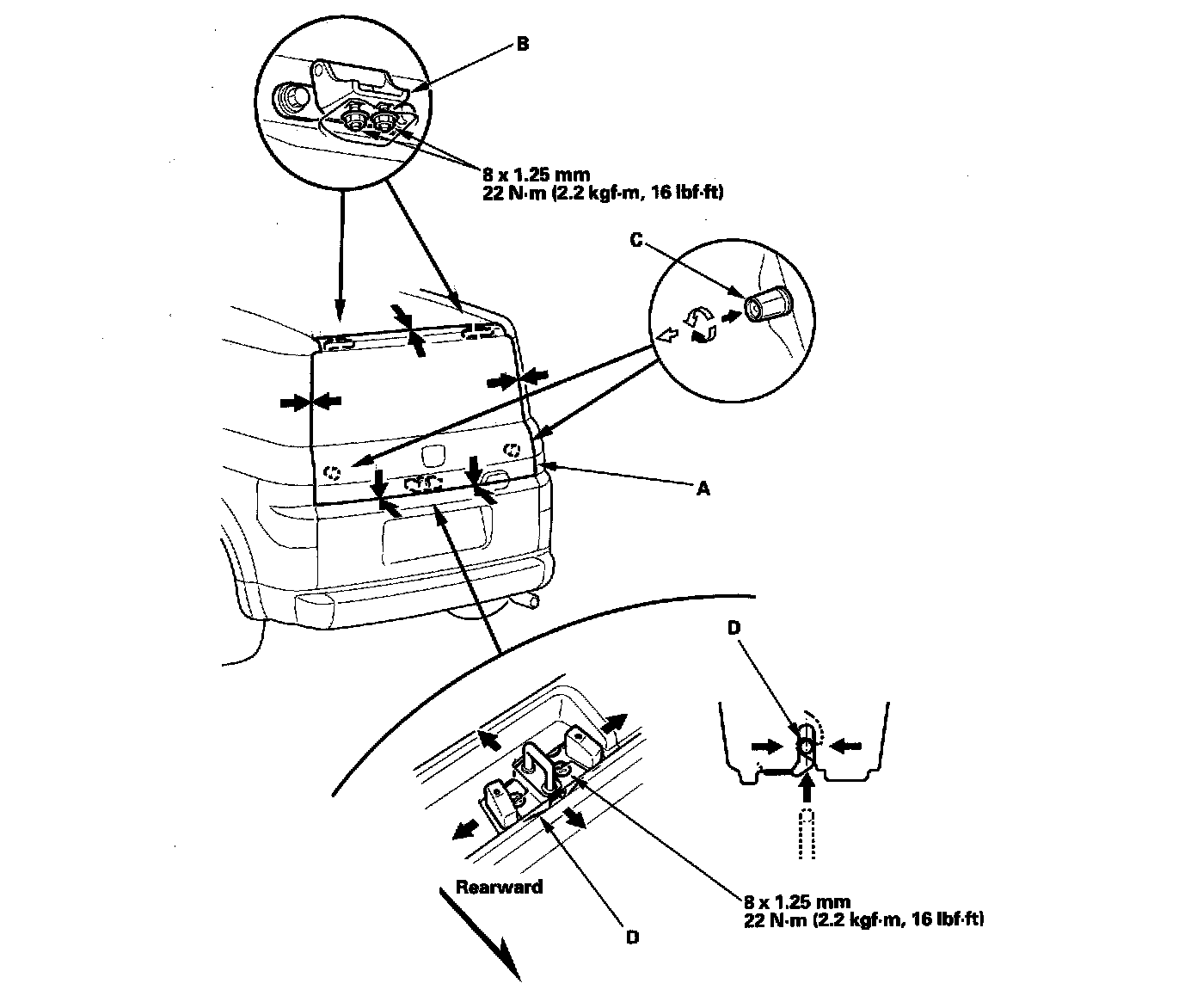 B

8 x 1.25 mm
22 N·m (2.2 kgf·m, 16 lbf·ft)

C

A

D

Rearward

D

8 x 1.25 mm
22 N·m (2.2 kgf·m, 16 lbf·ft)