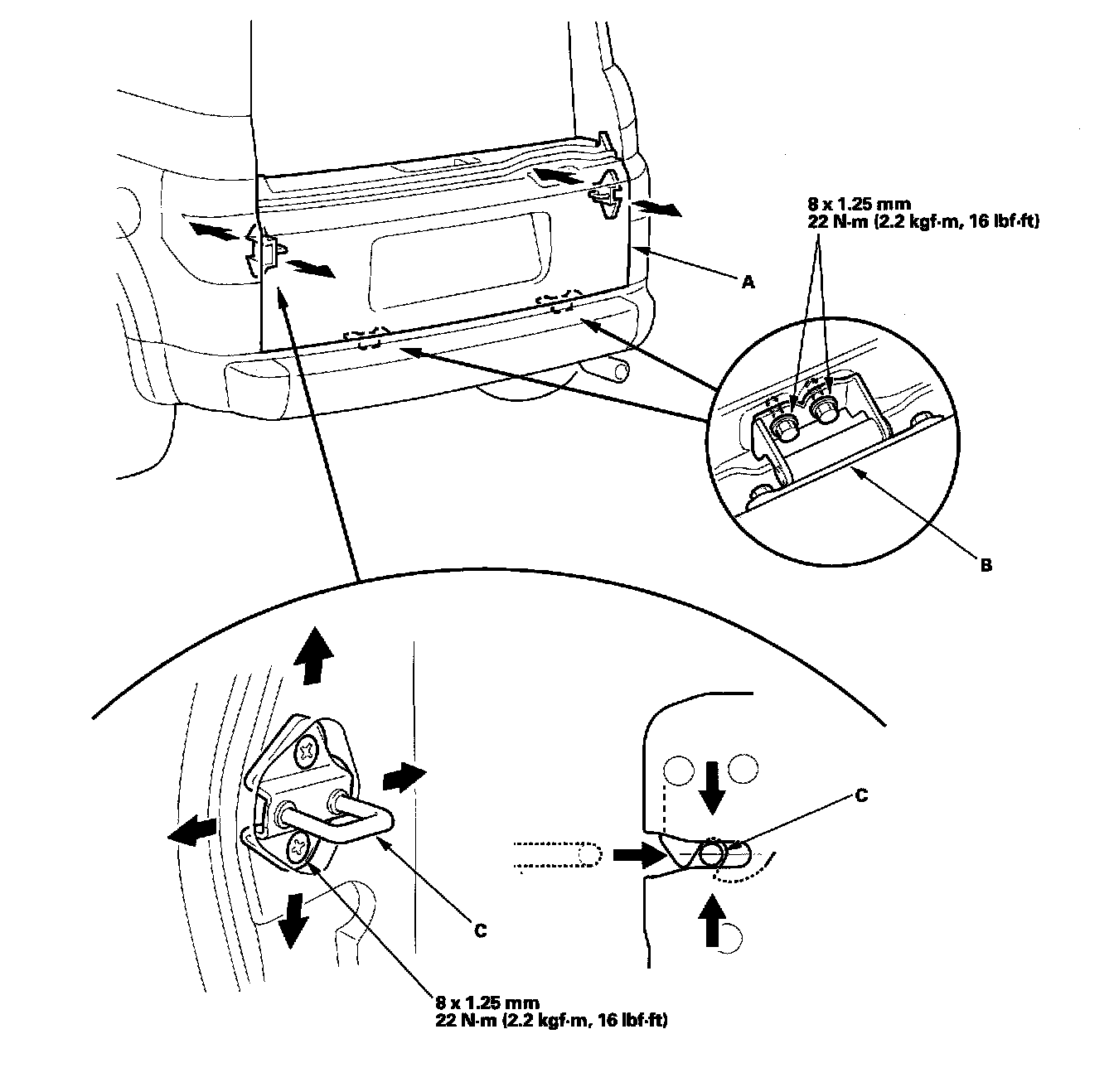 8 x 1.25 mm
22 N·m (2.2 kgf·m, 16 lbf·ft)

A

B

C

C

8 x 1.25 mm
22 N·m (2.2 kgf·m, 16 lbf·ft)