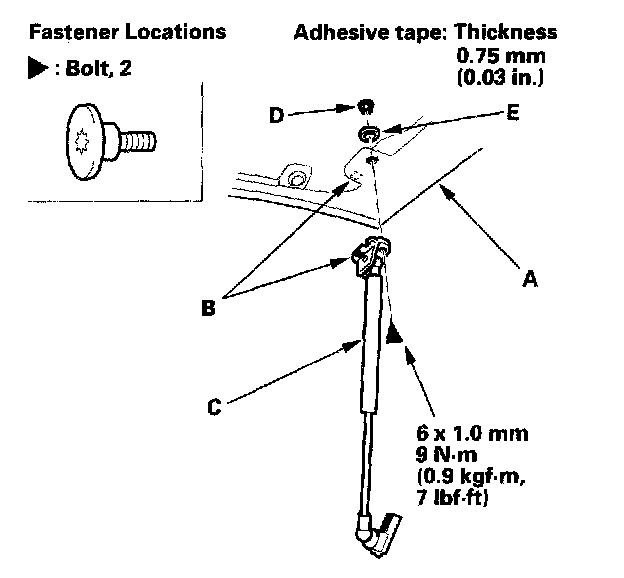 Fastener Locations

▶ : Bolt, 2

Adhesive tape: Thickness
0.75 mm
(0.03 in.)

D

E

A

B

C

6 x 1.0 mm
9 N·m
(0.9 kgf·m,
7 lbf·ft)