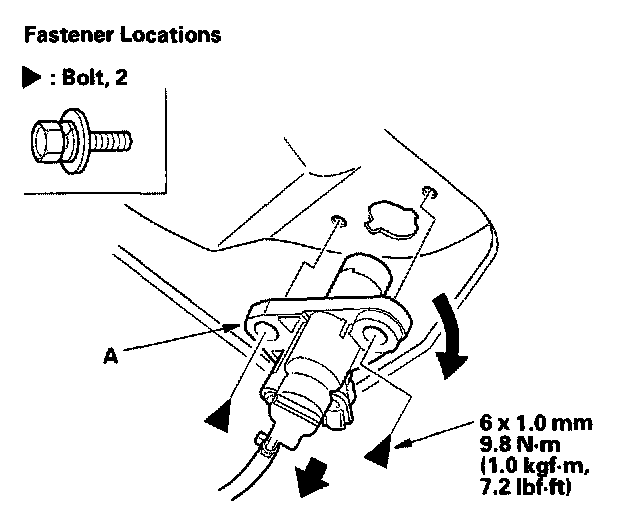 Fastener Locations

▶ : Bolt, 2

A

6 x 1.0 mm
9.8 N·m
(1.0 kgf·m,
7.2 lbf·ft)