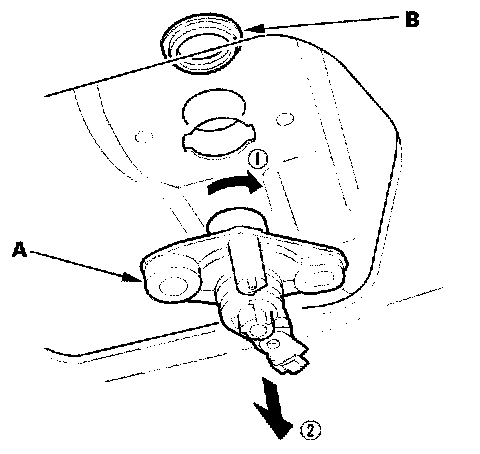 B
①
A
②