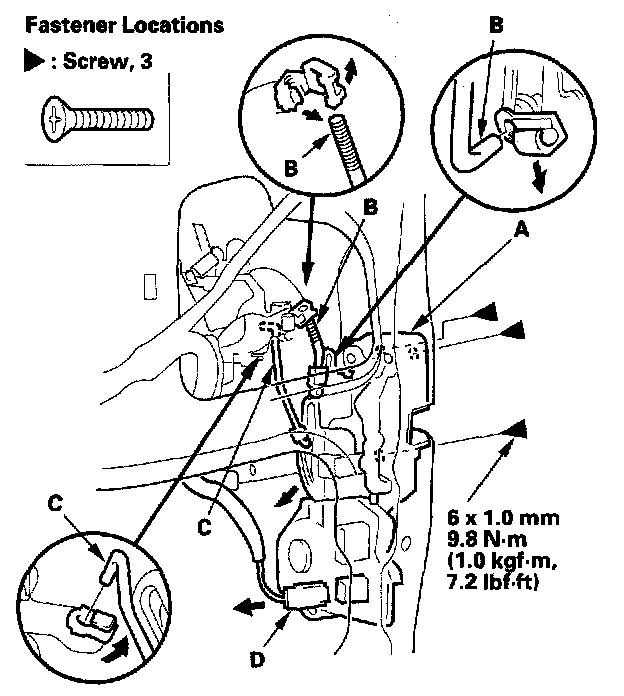 Fastener Locations

▶ : Screw, 3

B

B

B

A

C

C

6 x 1.0 mm
9.8 N·m
(1.0 kgf·m,
7.2 lbf·ft)

D