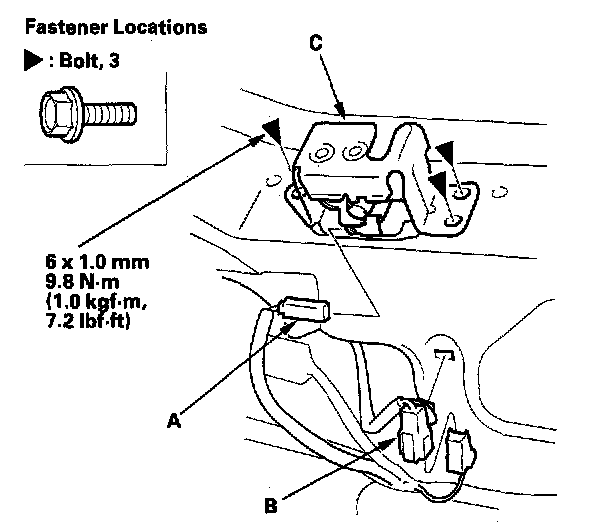 Fastener Locations

▶ : Bolt, 3

C

6 x 1.0 mm
9.8 N·m
(1.0 kgf·m,
7.2 lbf·ft)

A

B