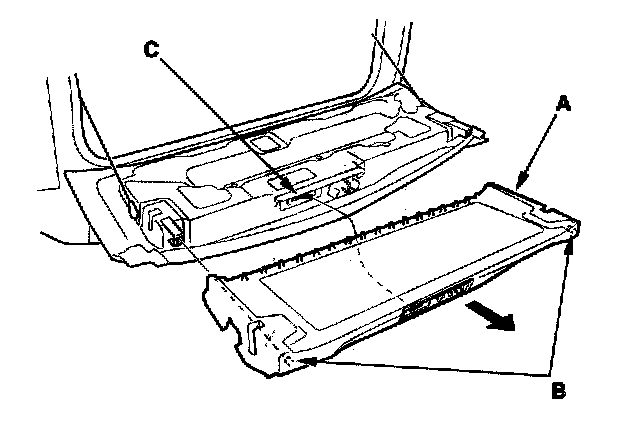 C

A

B