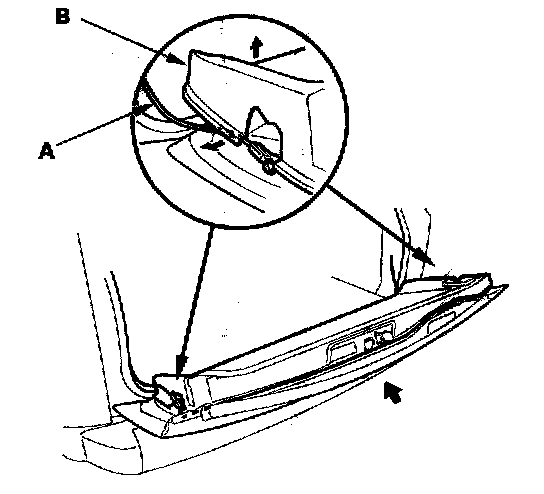 B

A