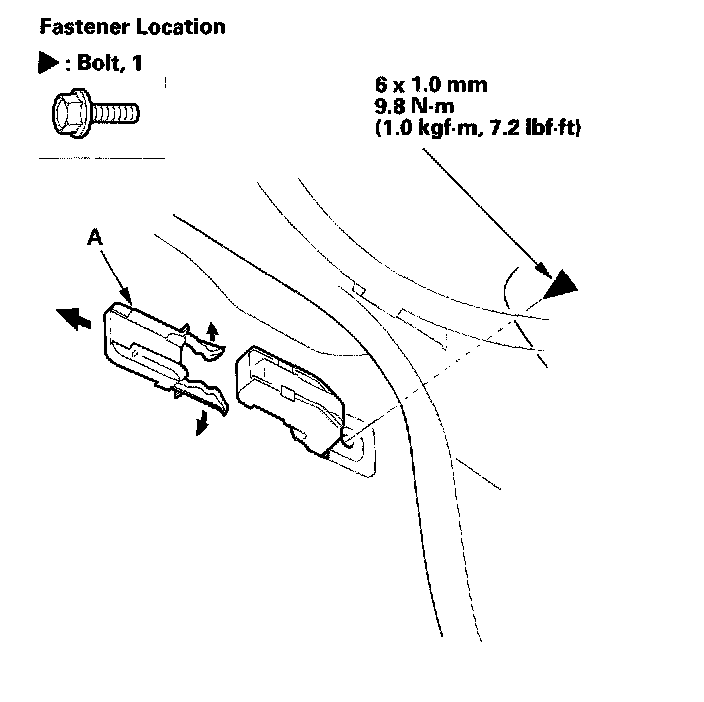 Fastener Location

▶ : Bolt, 1

6 x 1.0 mm
9.8 N·m
(1.0 kgf·m, 7.2 lbf·ft)

A