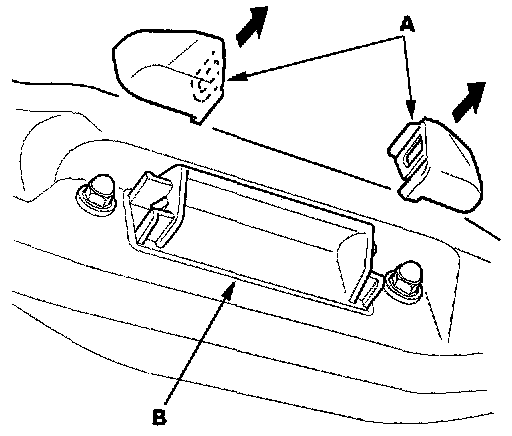 A

B