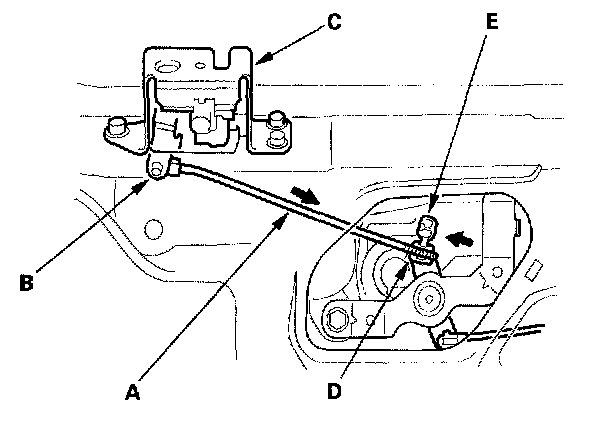 C
E
B
A
D