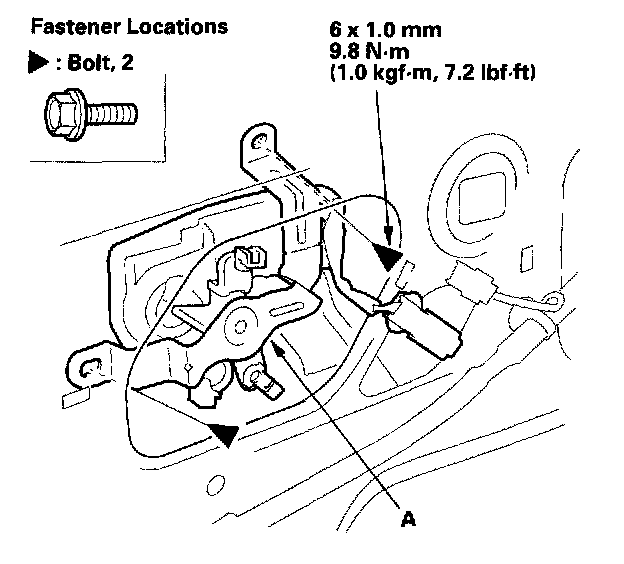 Fastener Locations
▶ : Bolt, 2

6 x 1.0 mm
9.8 N·m
(1.0 kgf·m, 7.2 lbf·ft)

A