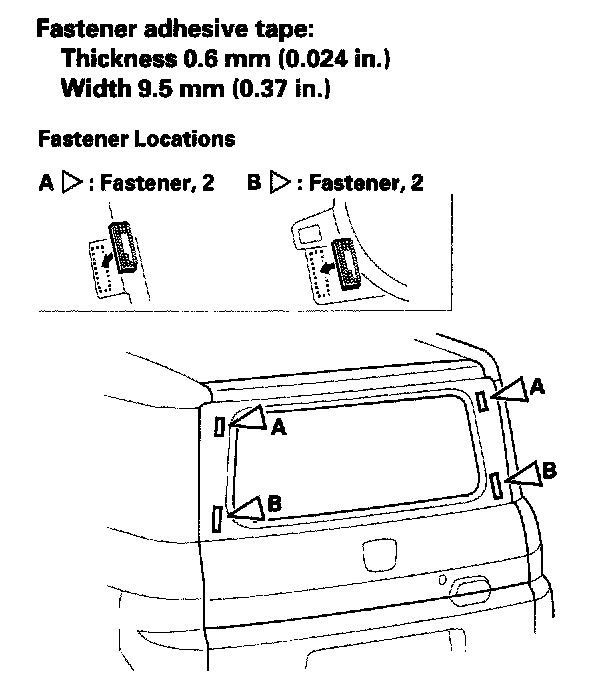 Fastener adhesive tape:
Thickness 0.6 mm (0.024 in.)
Width 9.5 mm (0.37 in.)

Fastener Locations

A ▷ : Fastener, 2    B ▷ : Fastener, 2

A
A
B
B