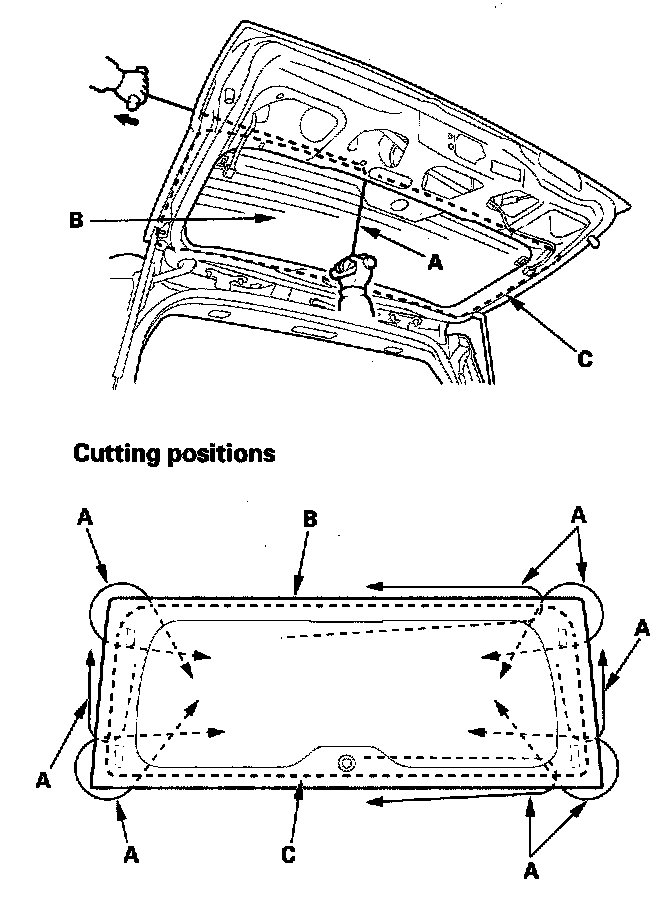 B

A

C

Cutting positions

A

B

A

A

A

A

C

A